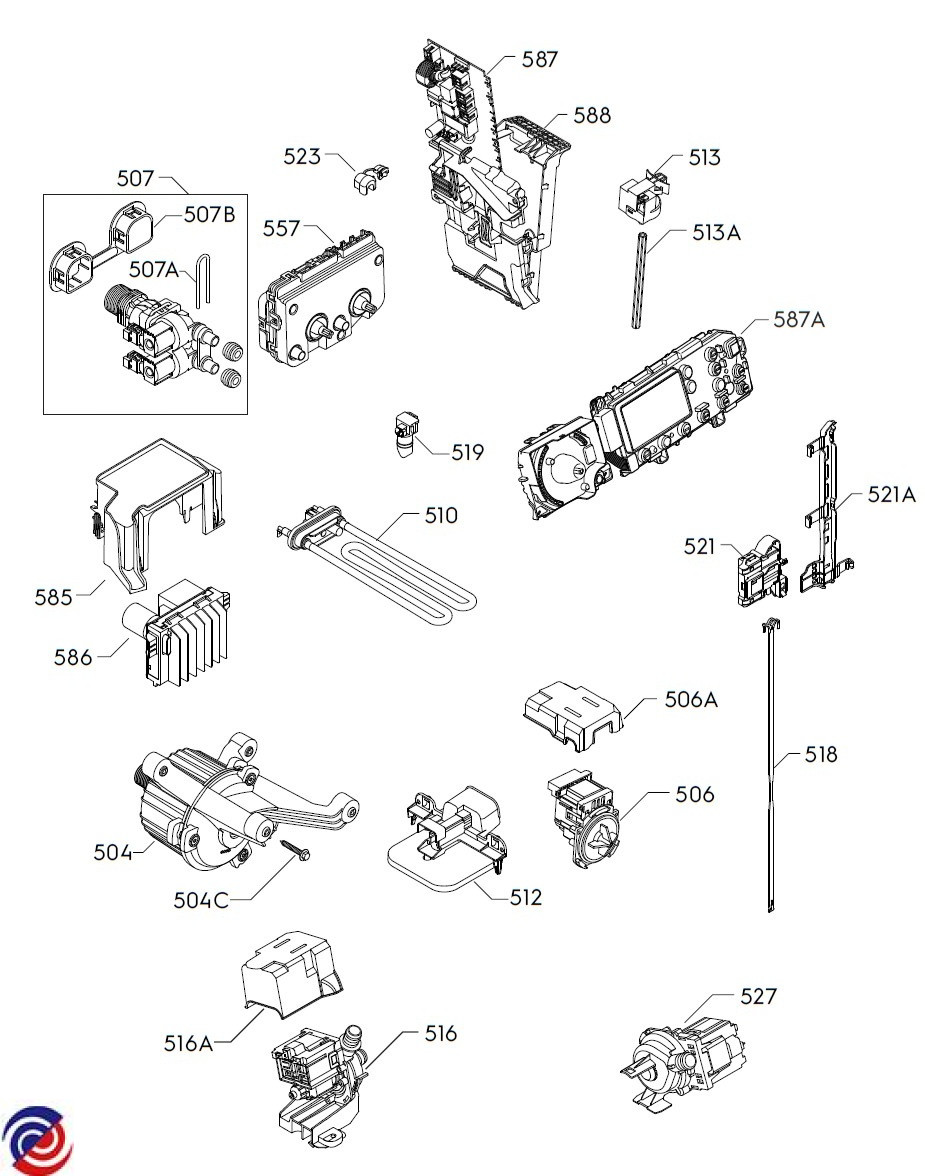 587
588
523
513
507
507B
557
513A
507A
587A
519
521A
510
521
585
586
506A
518
506
504
504C
512
527
516A
516